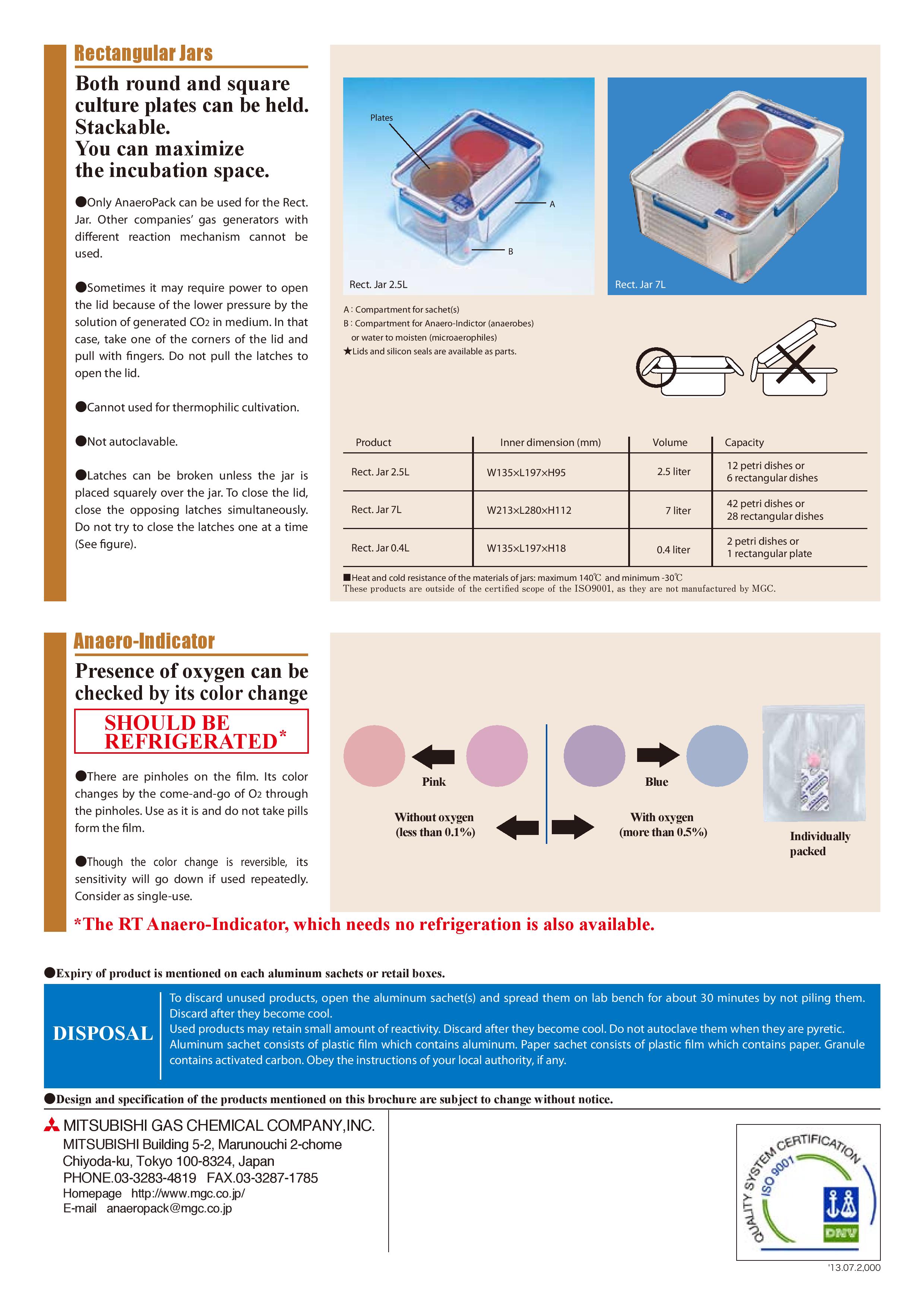 Rectangular Jars

Both round and square culture plates can be held. Stackable. You can maximize the incubation space.

●Only AnaeroPack can be used for the Rect. Jar. Other companies' gas generators with different reaction mechanism cannot be used.

●Sometimes it may require power to open the lid because of the lower pressure by the solution of generated $CO_2$ in medium. In that case, take one of the corners of the lid and pull with fingers. Do not pull the latches to open the lid.

●Cannot used for thermophilic cultivation.

●Not autoclavable.

●Latches can be broken unless the jar is placed squarely over the jar. To close the lid, close the opposing latches simultaneously. Do not try to close the latches one at a time (See figure).

Plates
A
B
Rect. Jar 2.5L
Rect. Jar 7L

A : Compartment for sachet(s)
B : Compartment for Anaero-Indictor (anaerobes) or water to moisten (microaerophiles)
★Lids and silicon seals are available as parts.

| Product | Inner dimension (mm) | Volume | Capacity |
|---|---|---|---|
| Rect. Jar 2.5L | W135×L197×H95 | 2.5 liter | 12 petri dishes or 6 rectangular dishes |
| Rect. Jar 7L | W213×L280×H112 | 7 liter | 42 petri dishes or 28 rectangular dishes |
| Rect. Jar 0.4L | W135×L197×H18 | 0.4 liter | 2 petri dishes or 1 rectangular plate |

■Heat and cold resistance of the materials of jars: maximum 140℃ and minimum -30℃
These products are outside of the certified scope of the ISO9001, as they are not manufactured by MGC.

Anaero-Indicator

Presence of oxygen can be checked by its color change

SHOULD BE REFRIGERATED*

●There are pinholes on the film. Its color changes by the come-and-go of $O_2$ through the pinholes. Use as it is and do not take pills form the film.

●Though the color change is reversible, its sensitivity will go down if used repeatedly. Consider as single-use.

Pink
Blue
Without oxygen (less than 0.1%)
With oxygen (more than 0.5%)
Individually packed

*The RT Anaero-Indicator, which needs no refrigeration is also available.

●Expiry of product is mentioned on each aluminum sachets or retail boxes.

DISPOSAL
To discard unused products, open the aluminum sachet(s) and spread them on lab bench for about 30 minutes by not piling them. Discard after they become cool.
Used products may retain small amount of reactivity. Discard after they become cool. Do not autoclave them when they are pyretic.
Aluminum sachet consists of plastic film which contains aluminum. Paper sachet consists of plastic film which contains paper. Granule contains activated carbon. Obey the instructions of your local authority, if any.

●Design and specification of the products mentioned on this brochure are subject to change without notice.

MITSUBISHI GAS CHEMICAL COMPANY,INC.
MITSUBISHI Building 5-2, Marunouchi 2-chome
Chiyoda-ku, Tokyo 100-8324, Japan
PHONE.03-3283-4819 FAX.03-3287-1785
Homepage http://www.mgc.co.jp/
E-mail anaeropack@mgc.co.jp

QUALITY SYSTEM CERTIFICATION
ISO 9001
DNV

'13.07.2,000